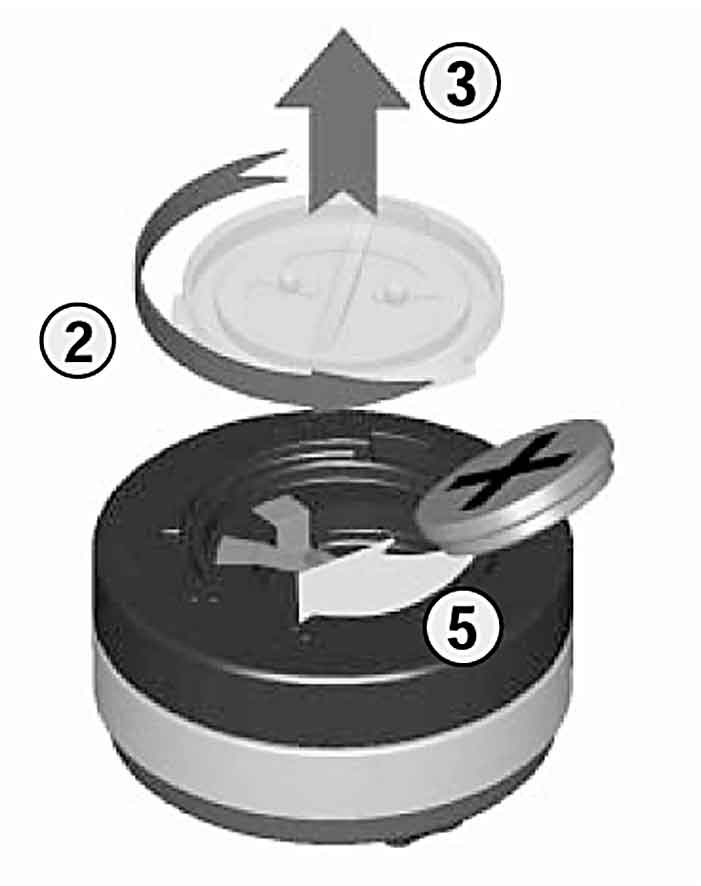 3
2
5